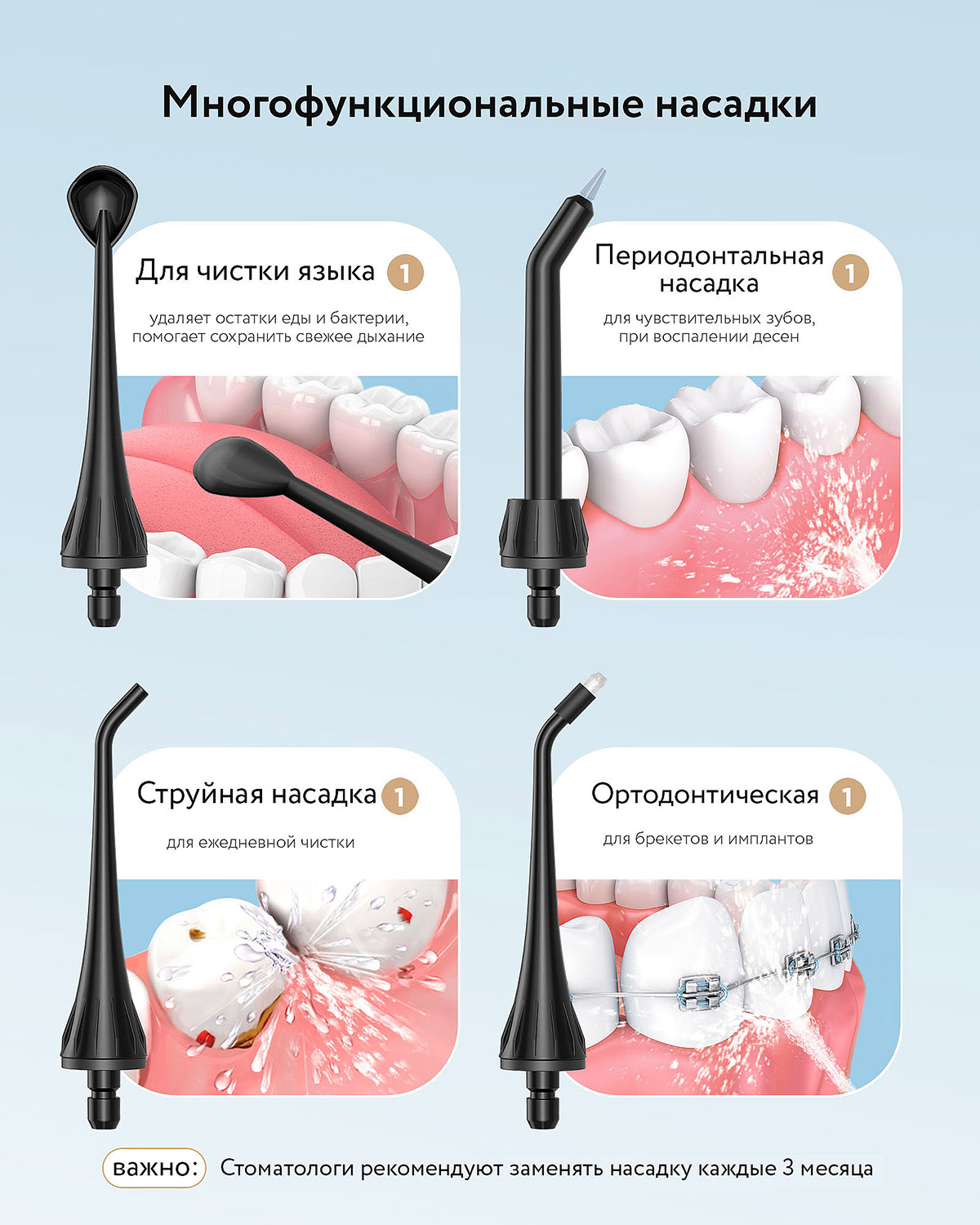 Многофункциональные насадки

Для чистки языка 1

удаляет остатки еды и бактерии, помогает сохранить свежее дыхание

Периодонтальная насадка 1

для чувствительных зубов, при воспалении десен

Струйная насадка 1

для ежедневной чистки

Ортодонтическая 1

для брекетов и имплантов

важно: Стоматологи рекомендуют заменять насадку каждые 3 месяца